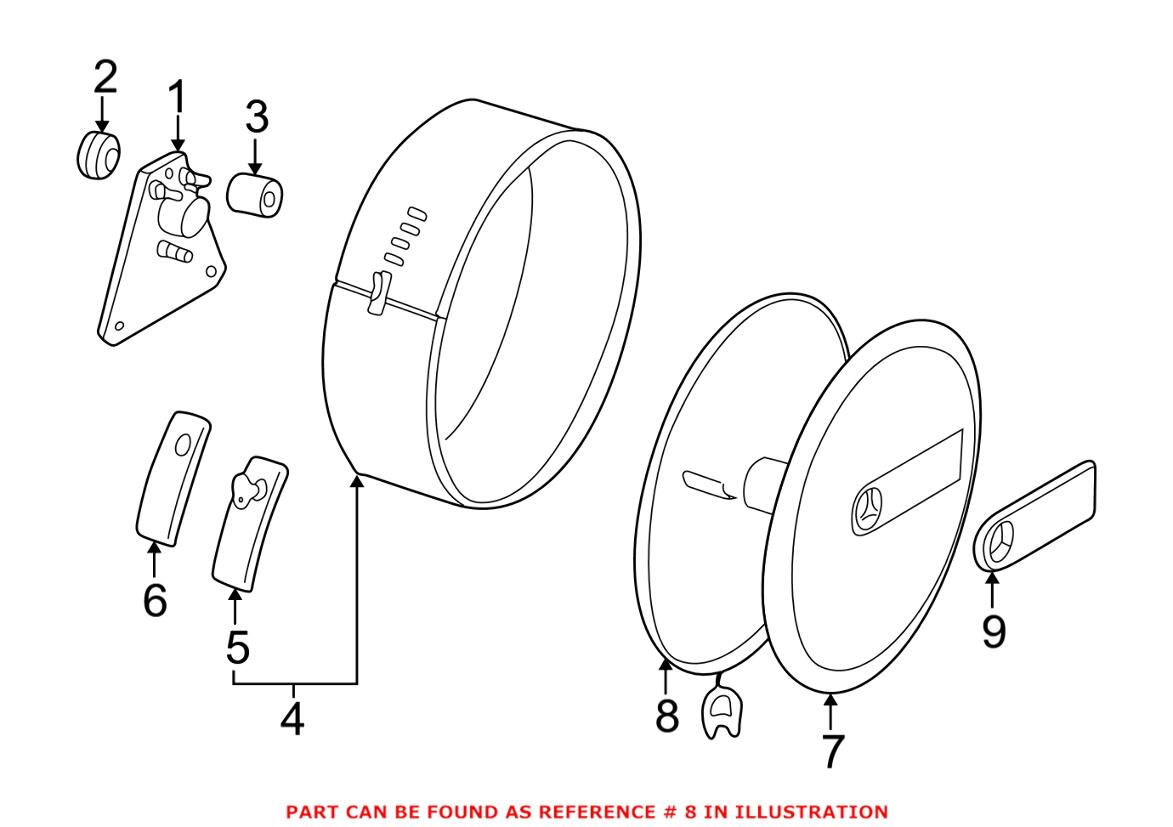 2
1
3
6
5
4
8
7
9
PART CAN BE FOUND AS REFERENCE # 8 IN ILLUSTRATION